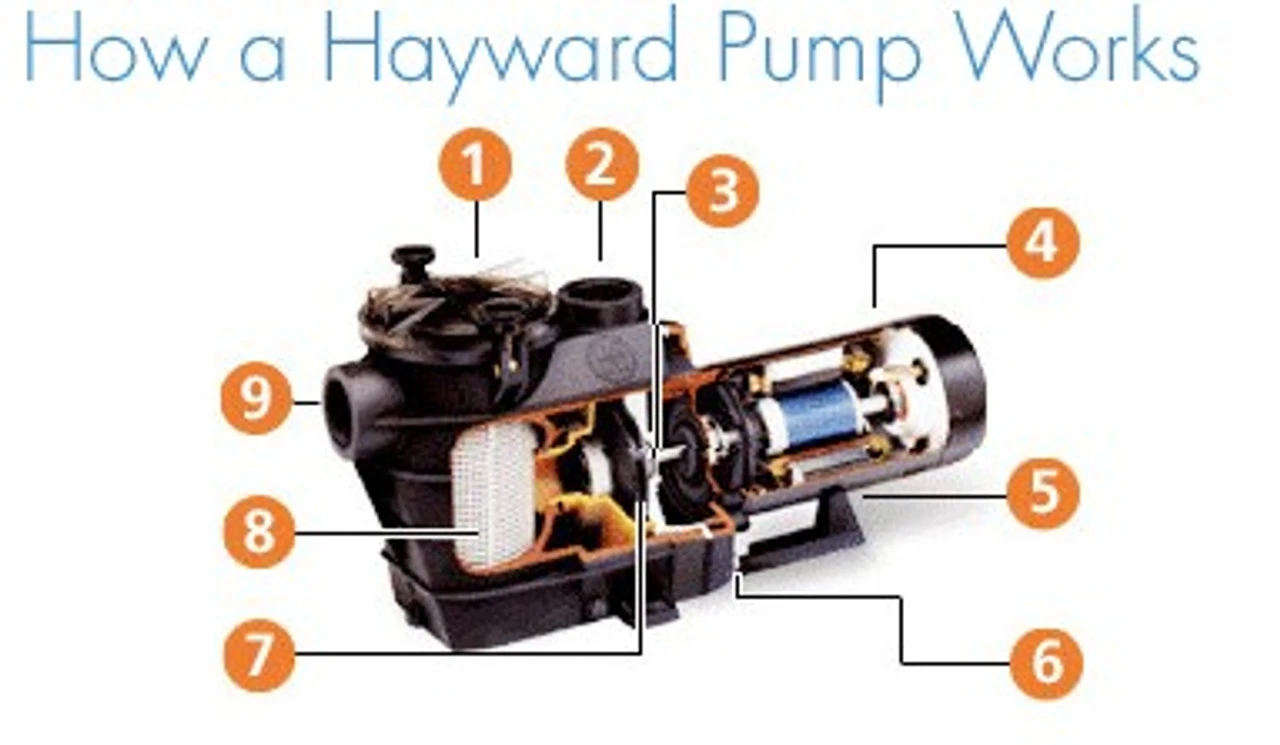 How a Hayward Pump Works

1
2
3
4
9
5
8
7
6